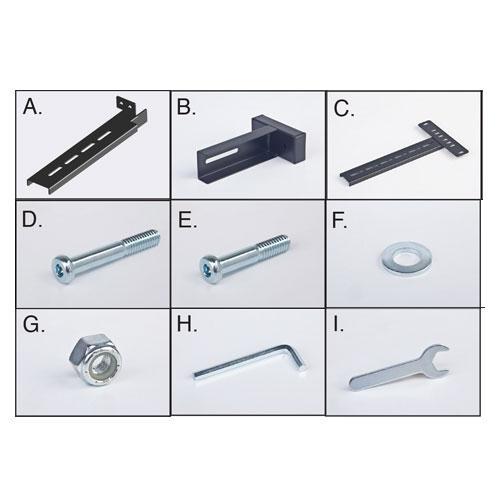 A.

B.

C.

D.

E.

F.

G.

H.

I.